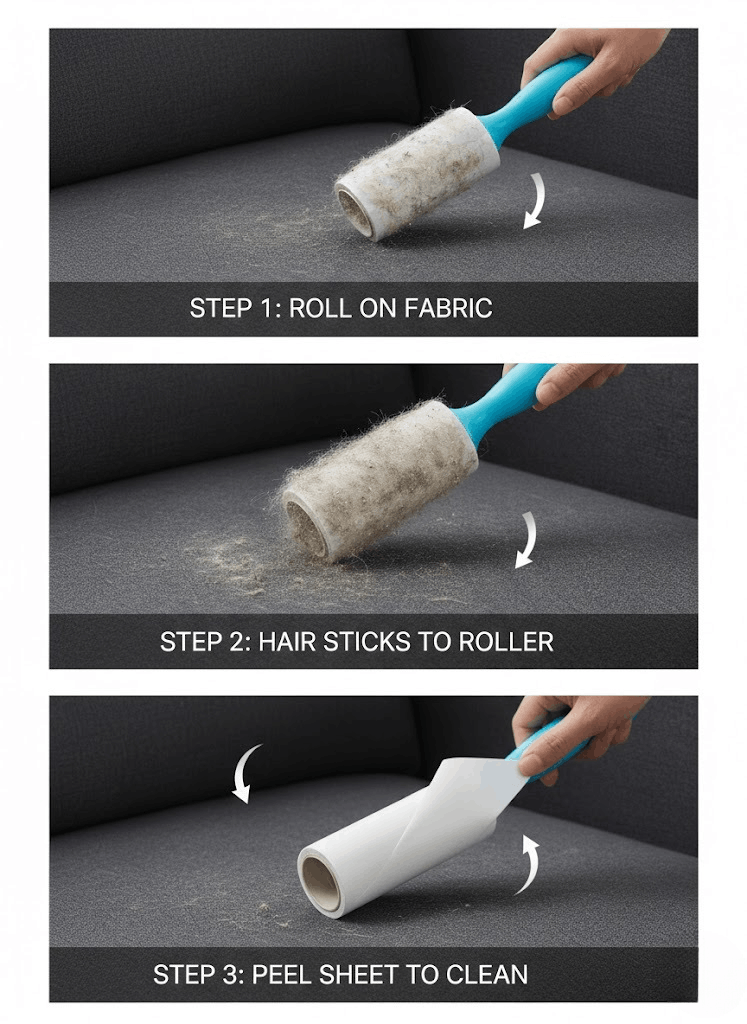 STEP 1: ROLL ON FABRIC

STEP 2: HAIR STICKS TO ROLLER

STEP 3: PEEL SHEET TO CLEAN