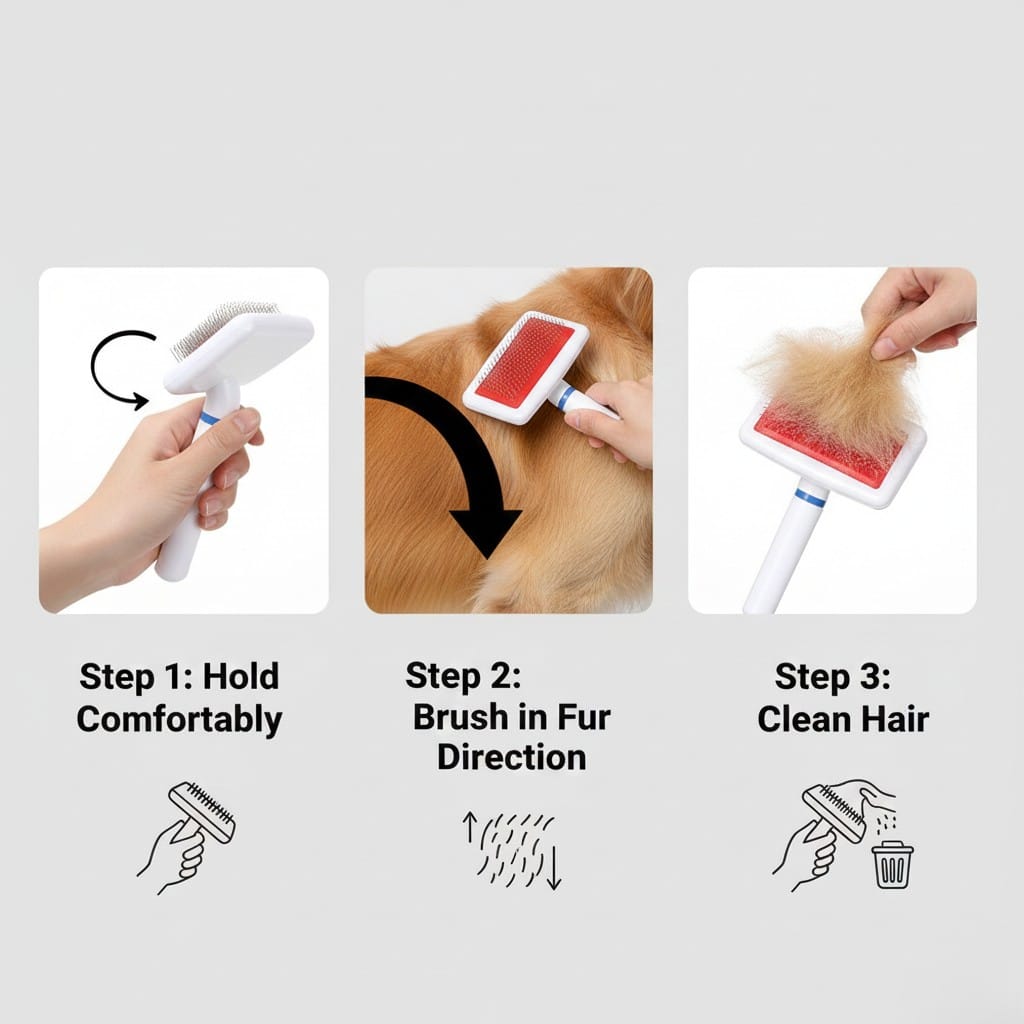 Step 1: Hold Comfortably

Step 2: Brush in Fur Direction

Step 3: Clean Hair