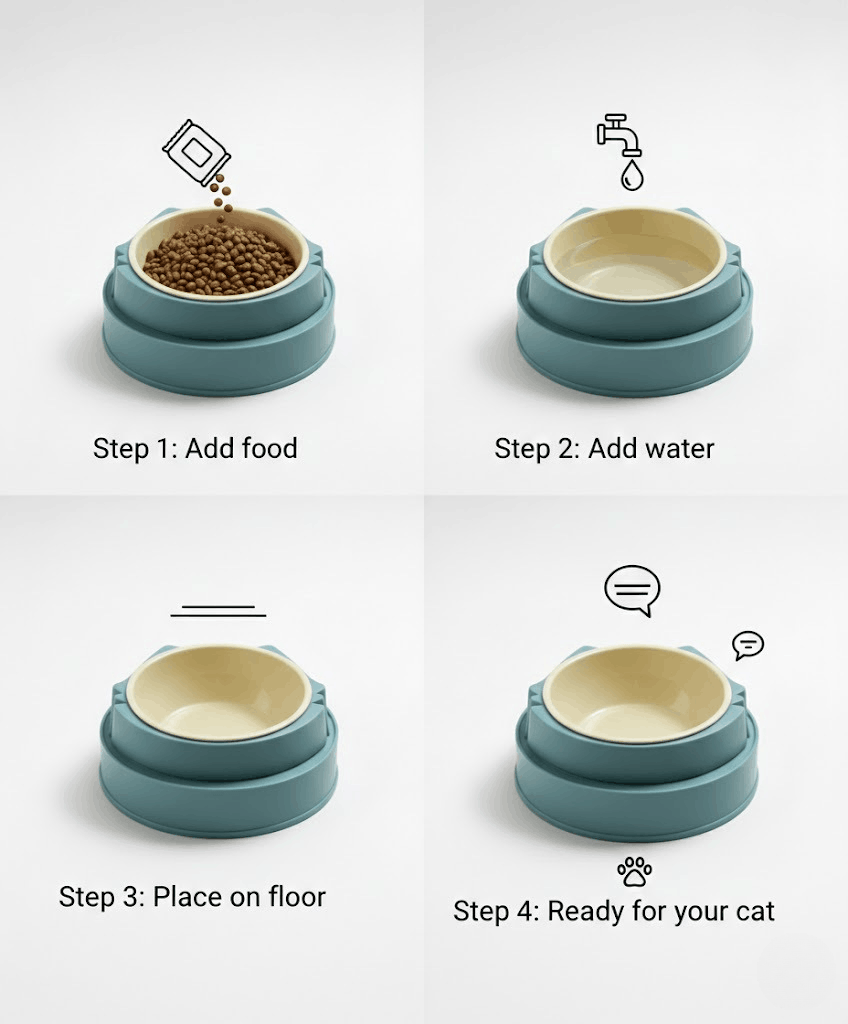 Step 1: Add food

Step 2: Add water

Step 3: Place on floor

Step 4: Ready for your cat